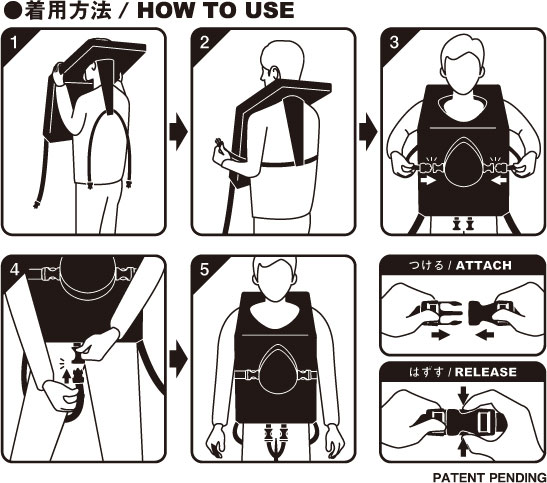 ●着用方法 / HOW TO USE

1

2

3

4

5

つける / ATTACH

はずす / RELEASE

PATENT PENDING